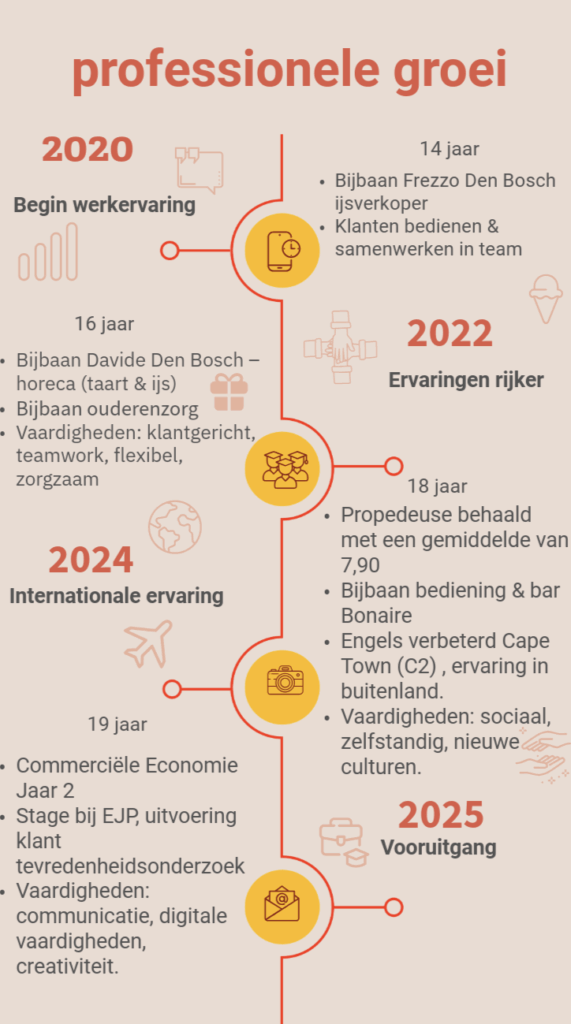 professionele groei

2020
Begin werkervaring

14 jaar
- Bijbaan Frezzo Den Bosch ijsverkoper
- Klanten bedienen & samenwerken in team

16 jaar
- Bijbaan Davide Den Bosch – horeca (taart & ijs)
- Bijbaan ouderenzorg
- Vaardigheden: klantgericht, teamwork, flexibel, zorgzaam

2022
Ervaringen rijker

18 jaar
- Propedeuse behaald met een gemiddelde van 7,90
- Bijbaan bediening & bar Bonaire
- Engels verbeterd Cape Town (C2) , ervaring in buitenland.
- Vaardigheden: sociaal, zelfstandig, nieuwe culturen.

2024
Internationale ervaring

19 jaar
- Commerciële Economie Jaar 2
- Stage bij EJP, uitvoering klant tevredenheidsonderzoek
- Vaardigheden: communicatie, digitale vaardigheden, creativiteit.

2025
Vooruitgang